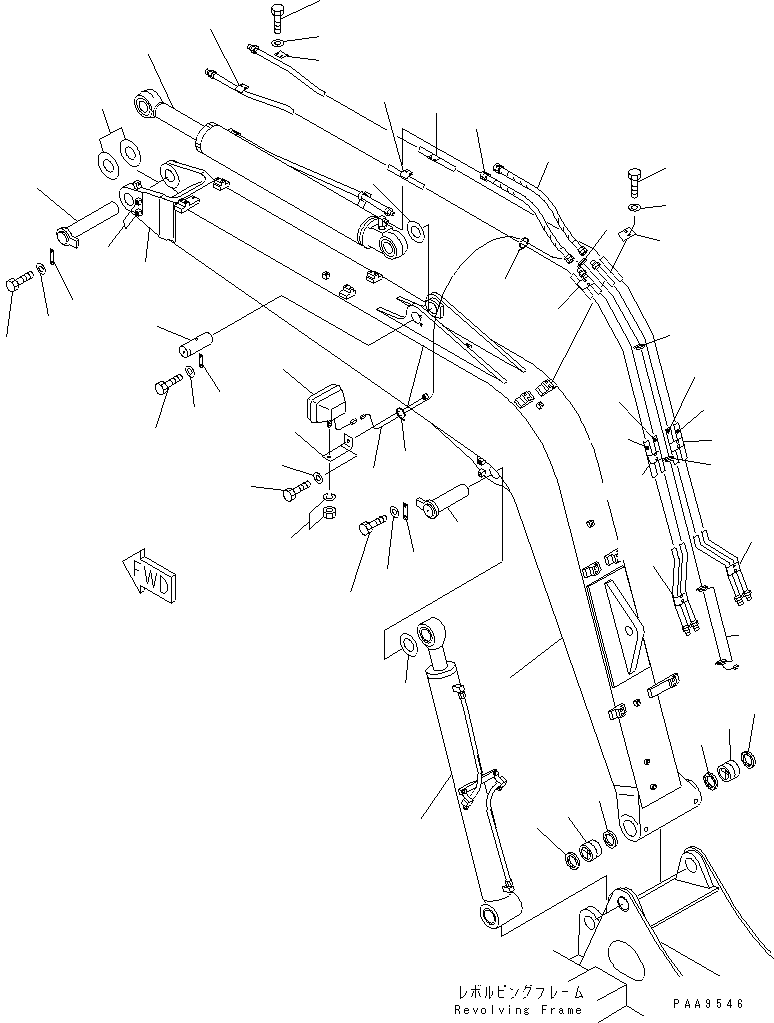 FWD

レボルビングフレーム
Revolving Frame

PAA9546