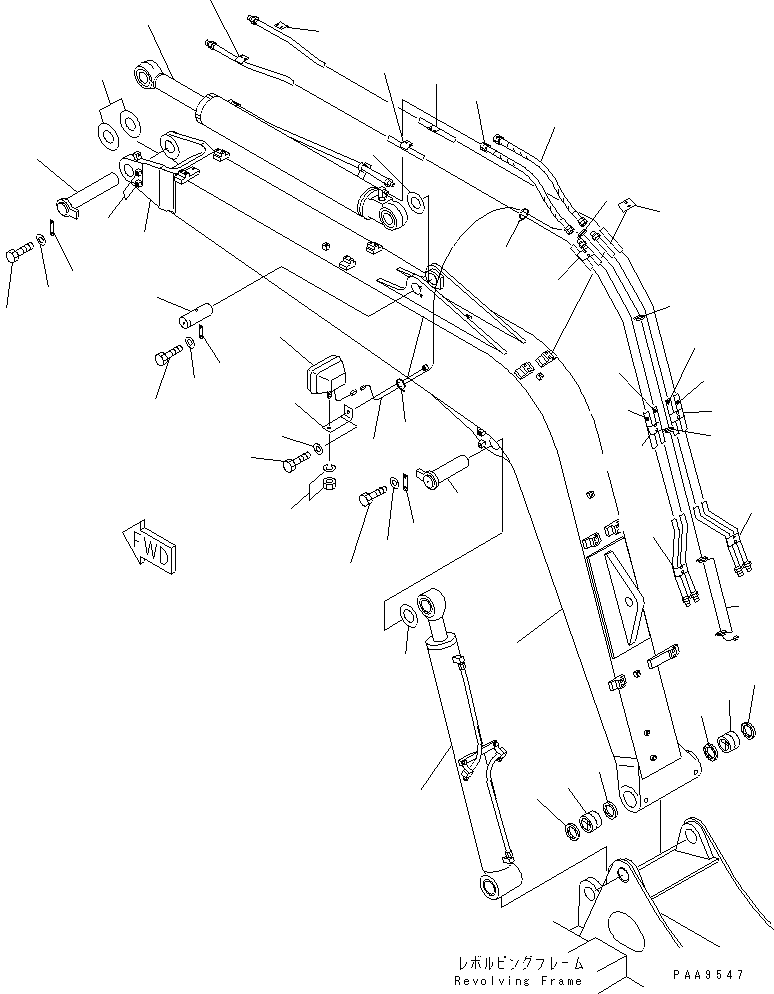 FWD

レボルビングフレーム
Revolving Frame

PAA9547