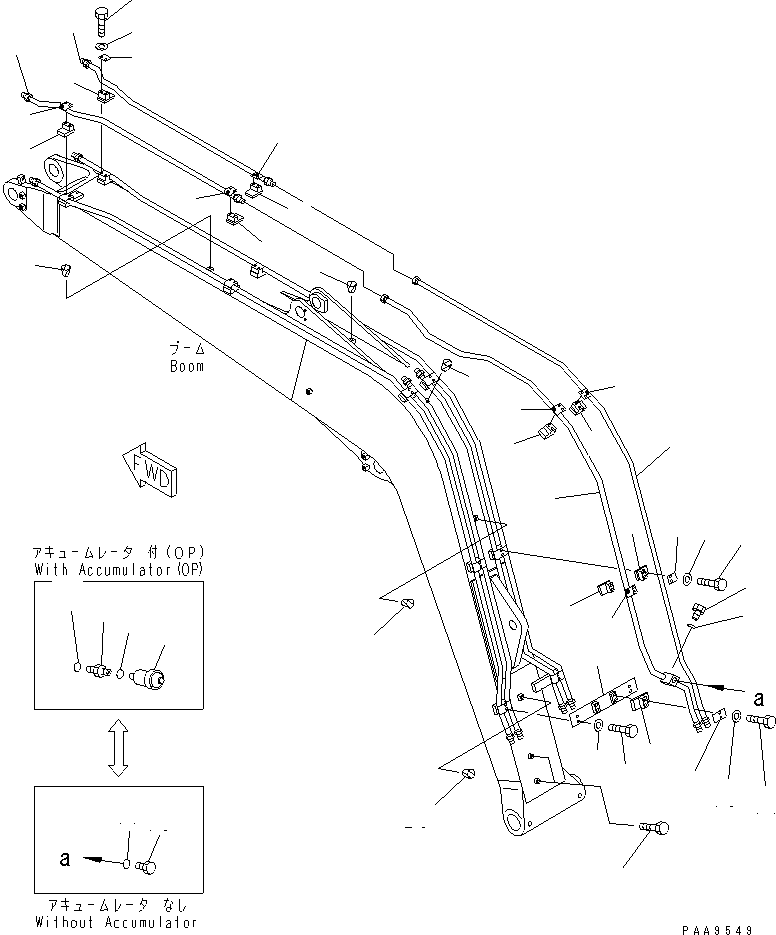 ブーム
Boom

FWD

アキュームレータ 付(OP)
With Accumulator(OP)

a

a

アキュームレータ なし
Without Accumulator

PAA9549