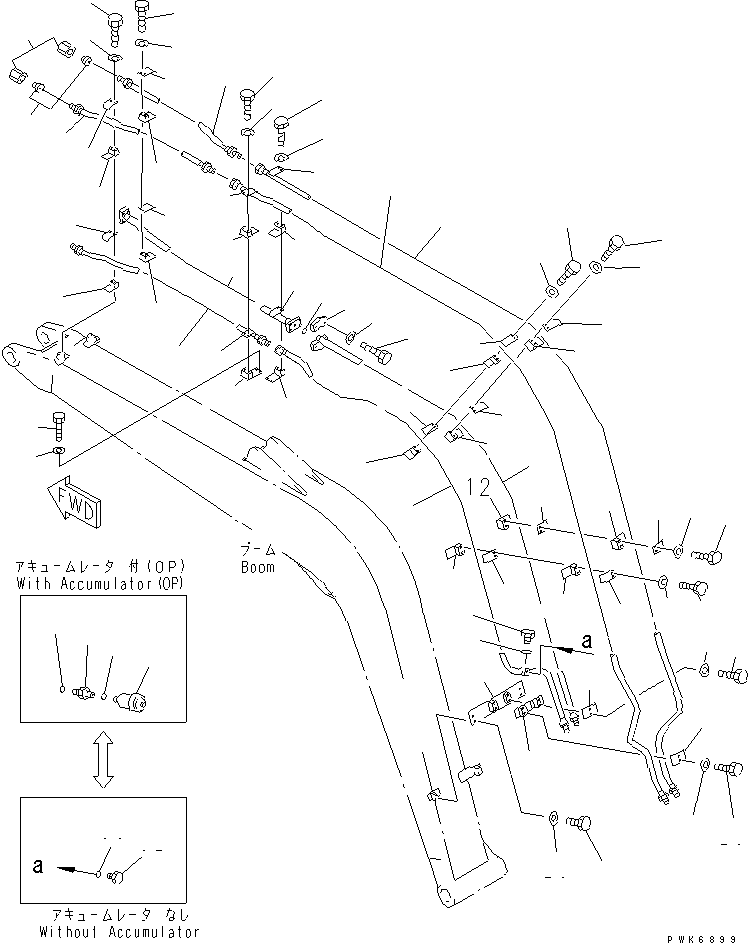 FWD

12

ブーム
Boom

アキュームレータ 付(OP)
With Accumulator(OP)

a

a

アキュームレータ なし
Without Accumulator

PWK6899