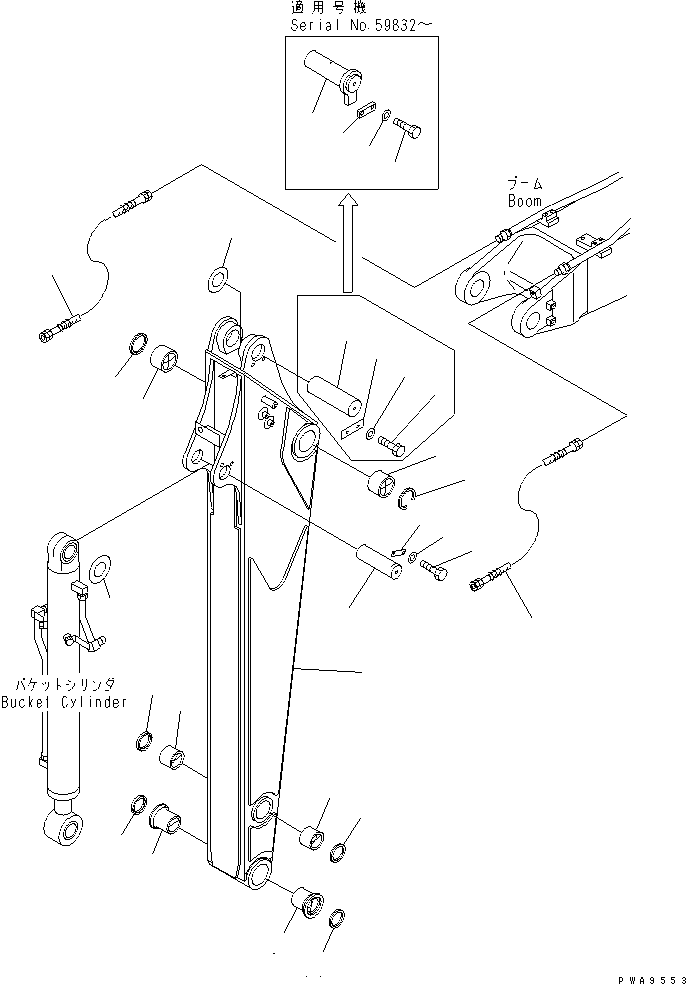 適用号機
Serial No.59832~

ブーム
Boom

バケットシリンダ
Bucket Cylinder

PWA9553