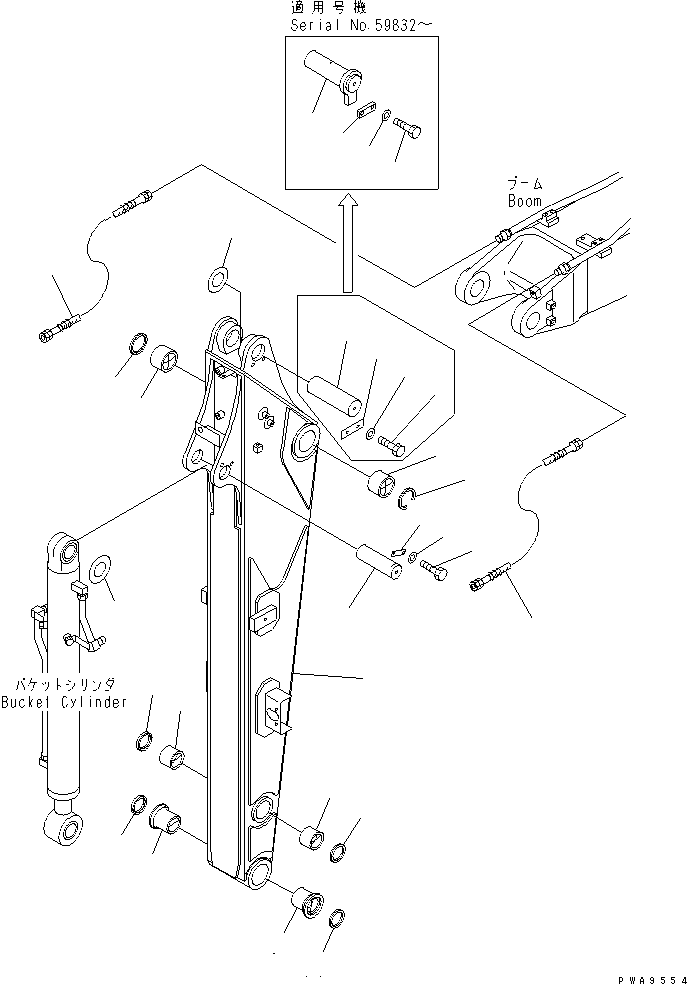 適用号機
Serial No.59832～

ブーム
Boom

バケットシリンダ
Bucket Cylinder

PWA9554