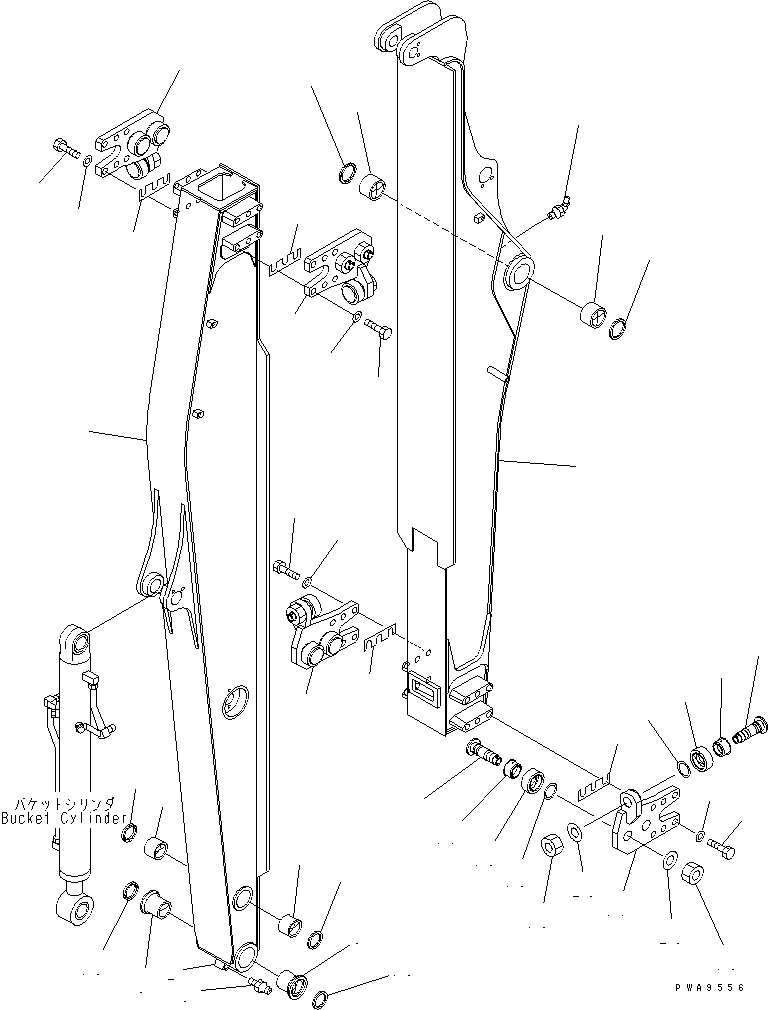 バケットシリンダ
Bucket Cylinder

PWA9556