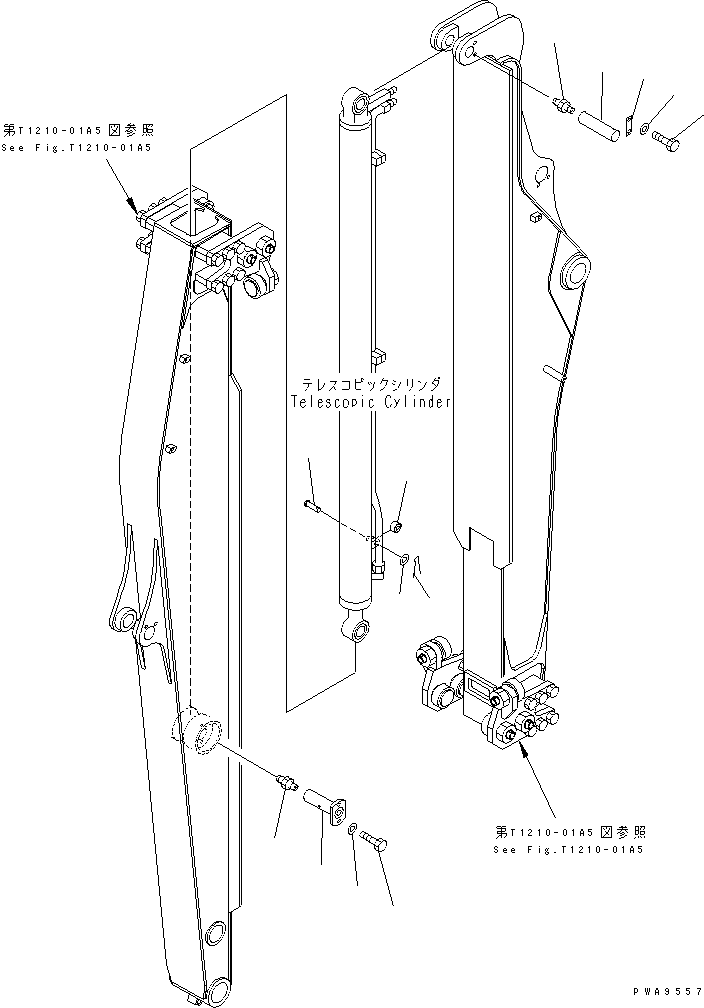 第T1210-01A5図参照
See Fig.T1210-01A5

テレスコピックシリンダ
Telescopic Cylinder

第T1210-01A5図参照
See Fig.T1210-01A5

PWA9557