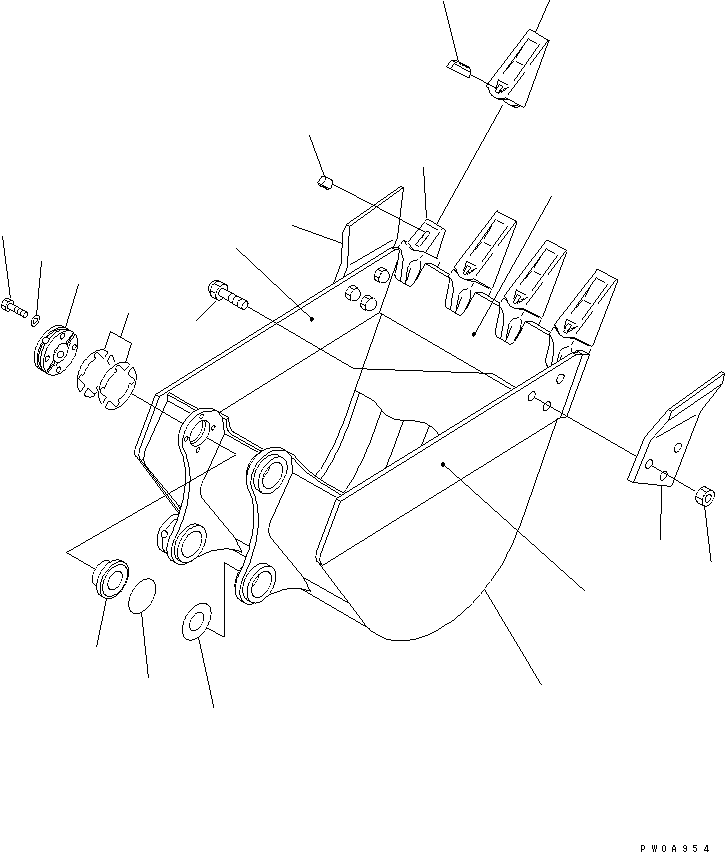 PW0A954