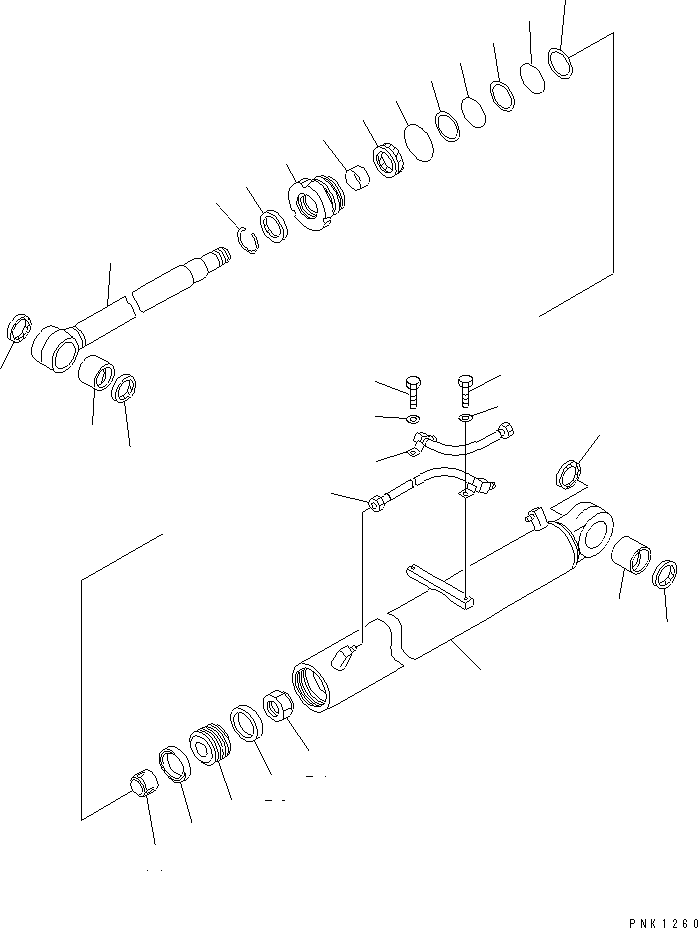 PNK1260