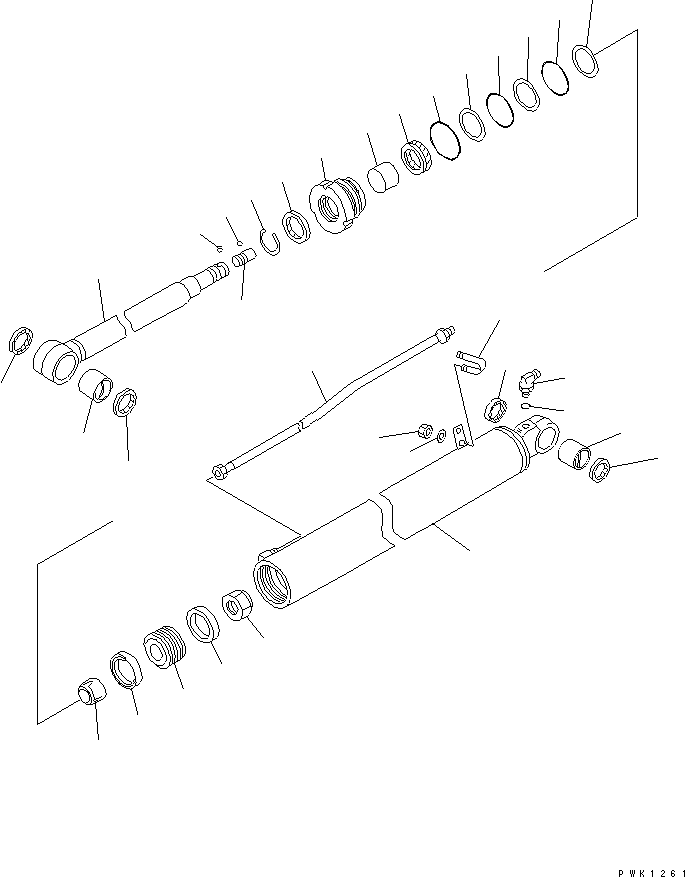 PWK1261