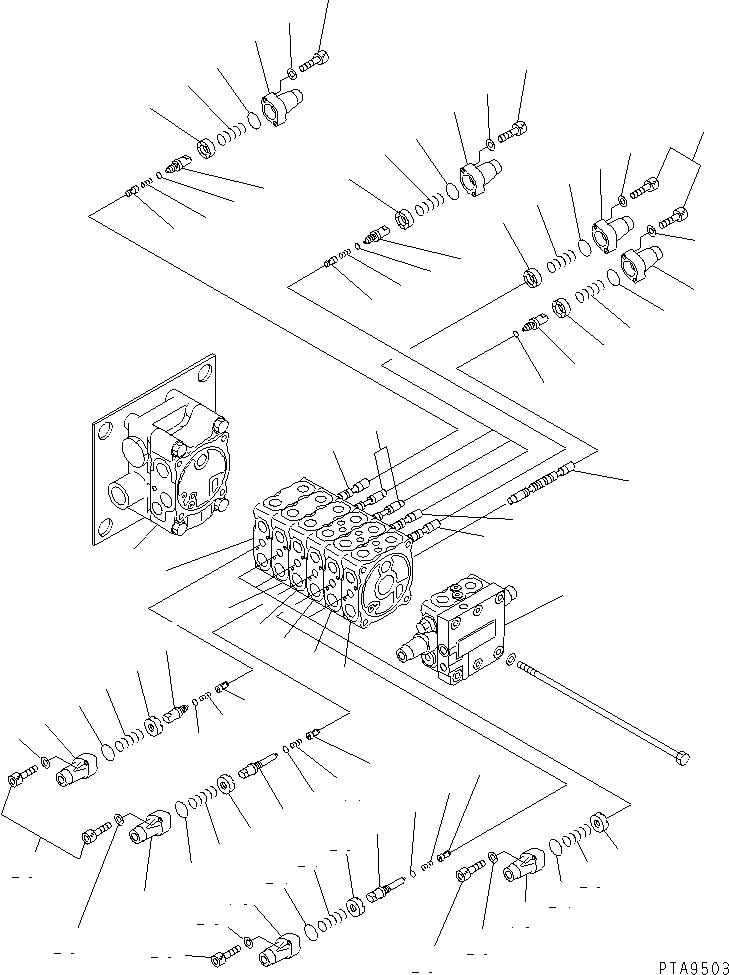 PTA9503