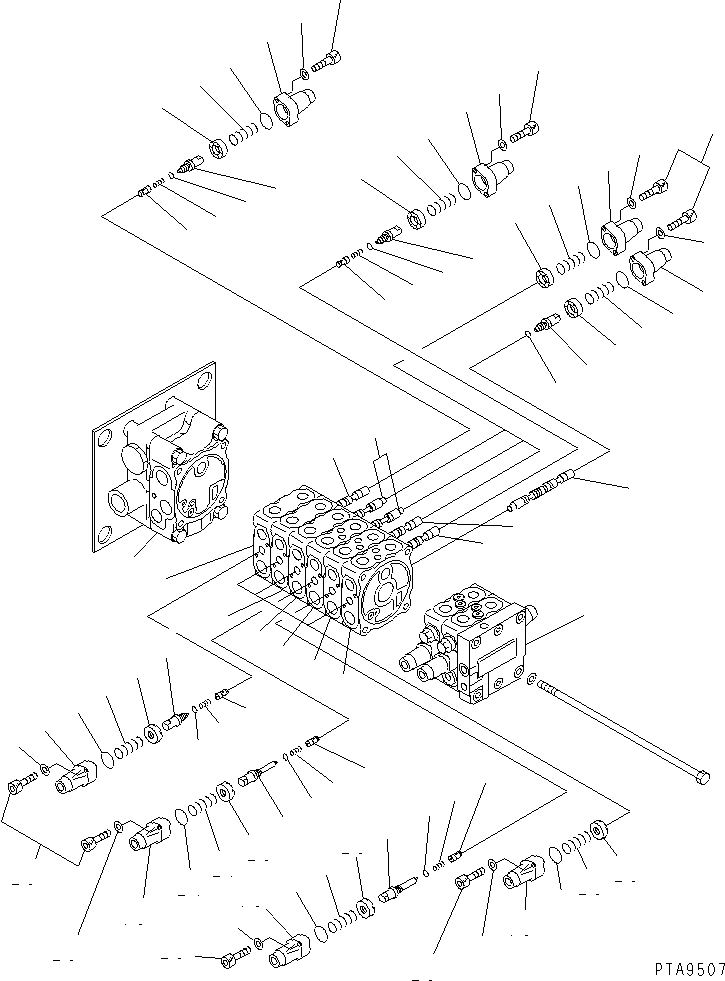 PTA9507