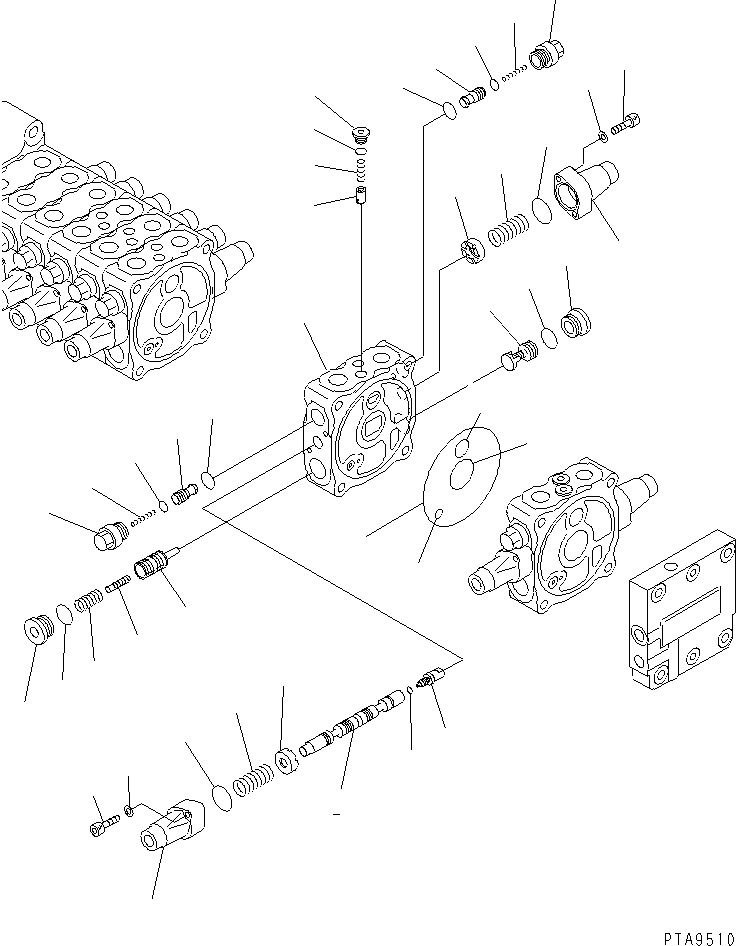 PTA9510