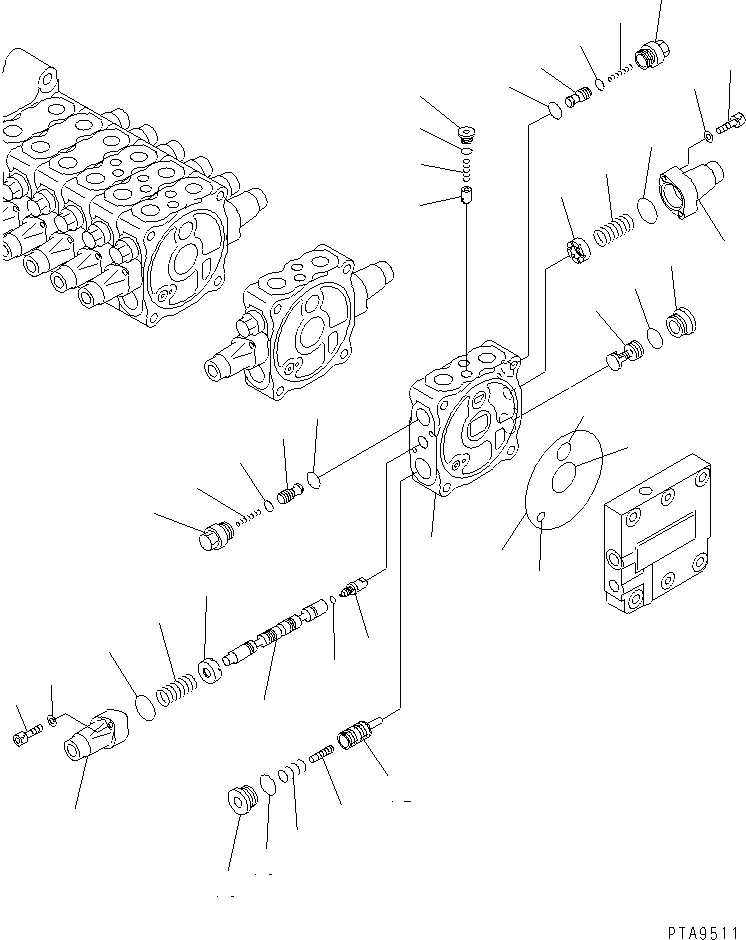 PTA9511