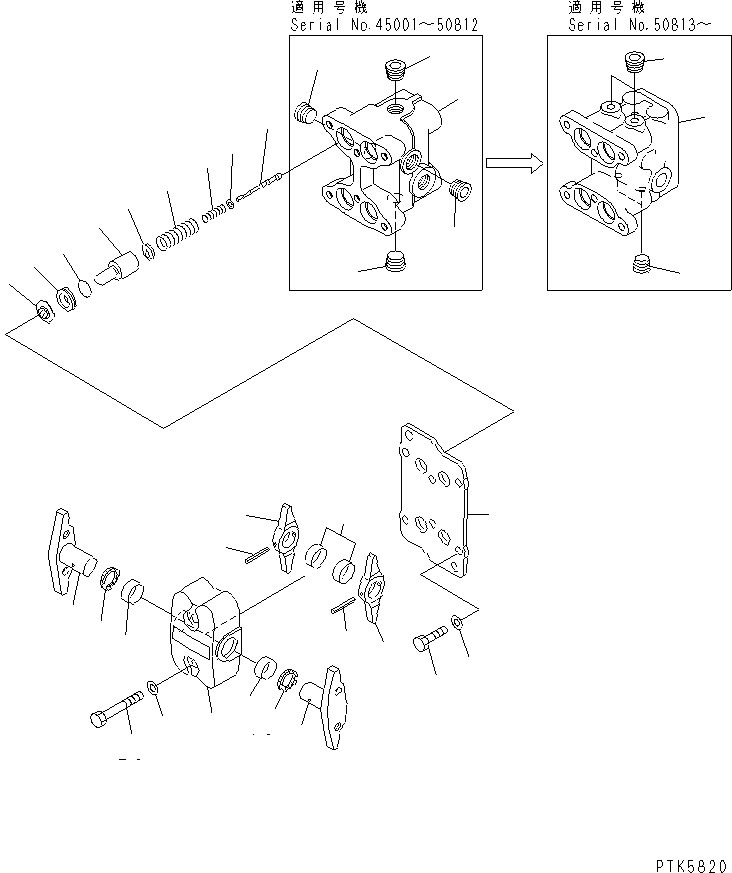 適用号機
Serial No.45001～50812

適用号機
Serial No.50813～

PTK5820