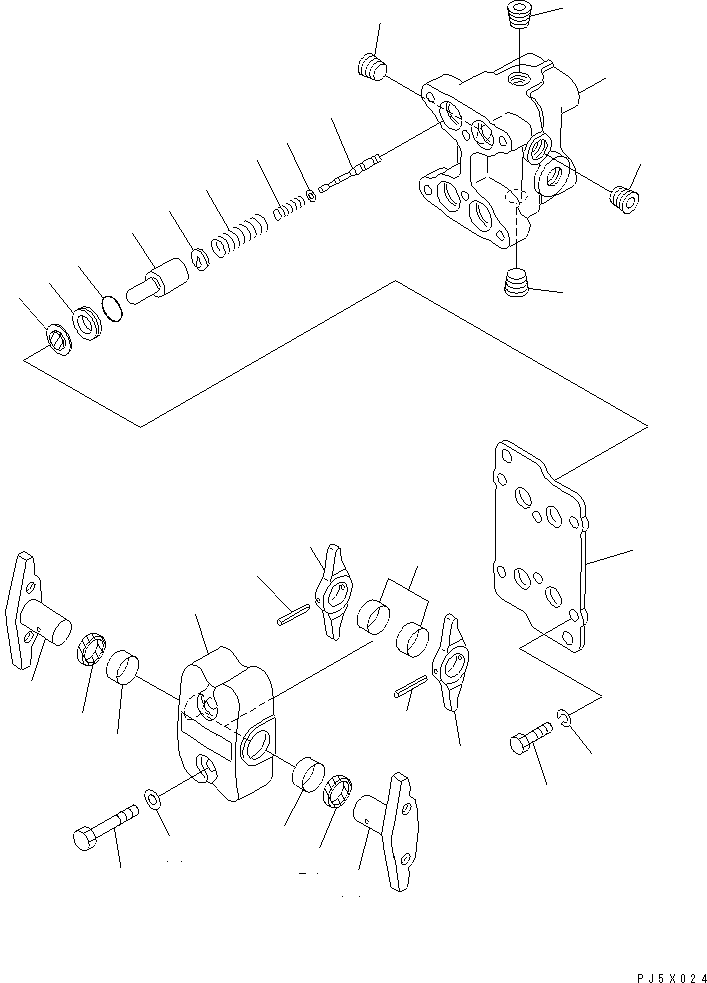 PJ5X024