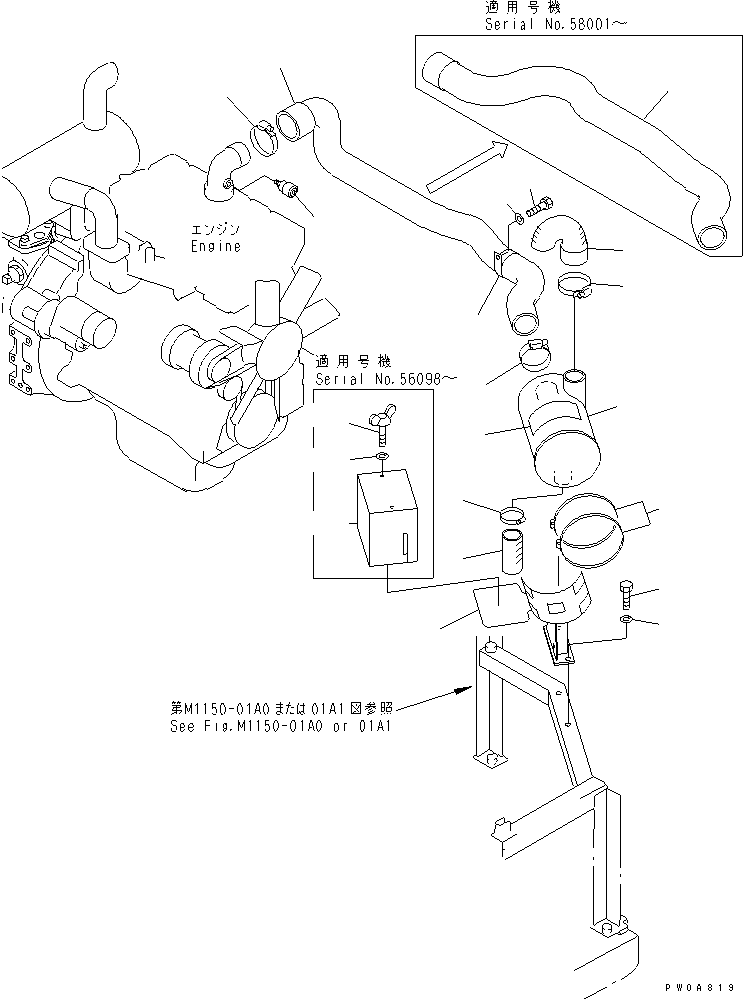 適用号機
Serial No.58001～

エンジン
Engine

適用号機
Serial No.56098～

第M1150-01A0または01A1図参照
See Fig.M1150-01A0 or 01A1

PW0A819