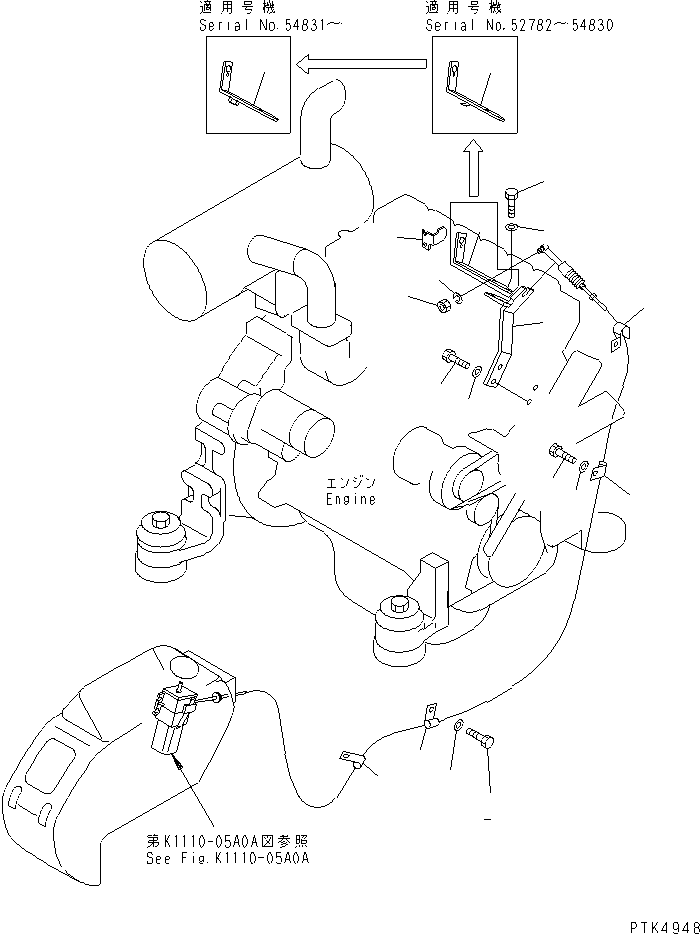 適用号機
Serial No.54831～

適用号機
Serial No.52782～54830

エンジン
Engine

第K1110-05A0A図参照
See Fig.K1110-05A0A

PTK4948