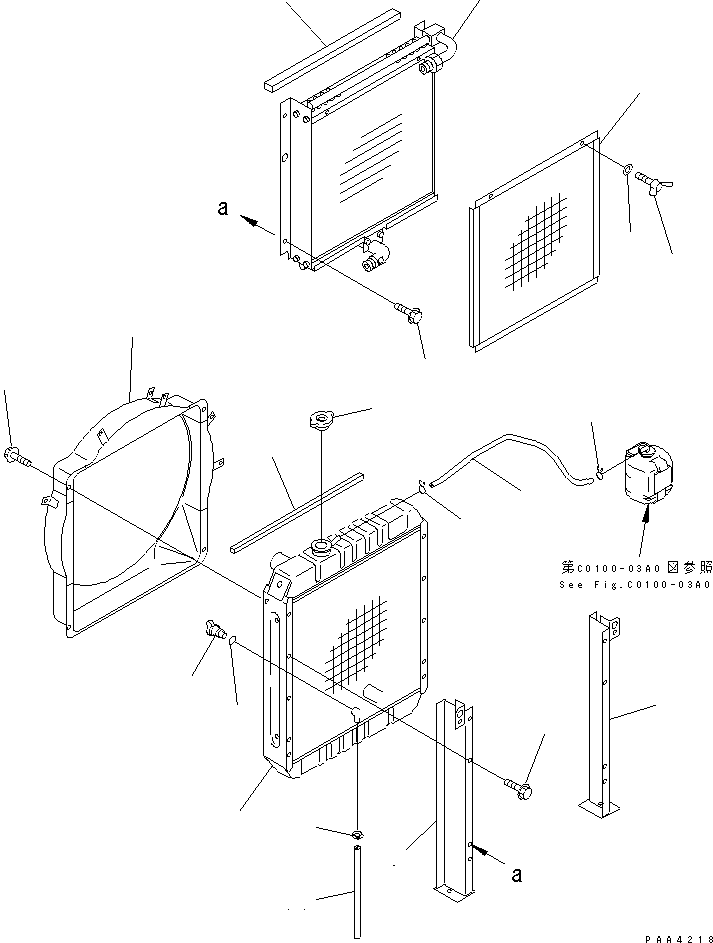 a

第C0100-03A0図参照
See Fig.C0100-03A0

a

PAA4218