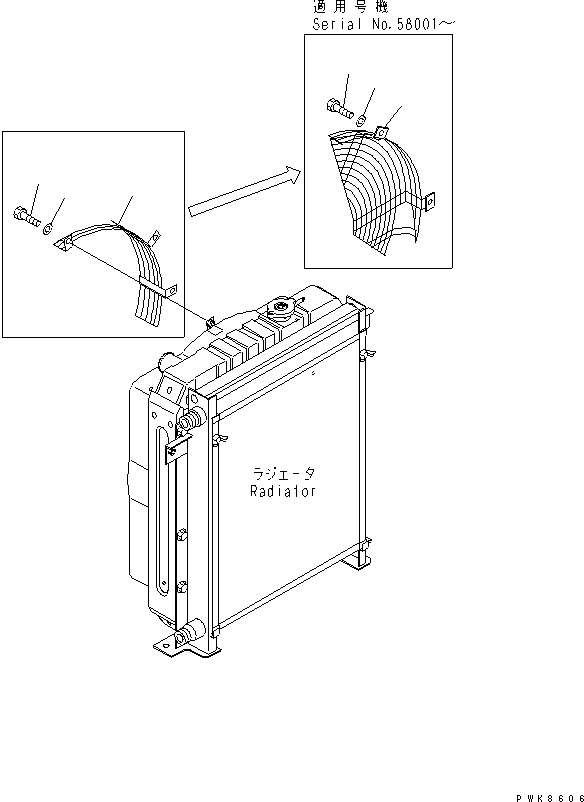 適用号機
Serial No.58001～

ラジエータ
Radiator

PWK8606