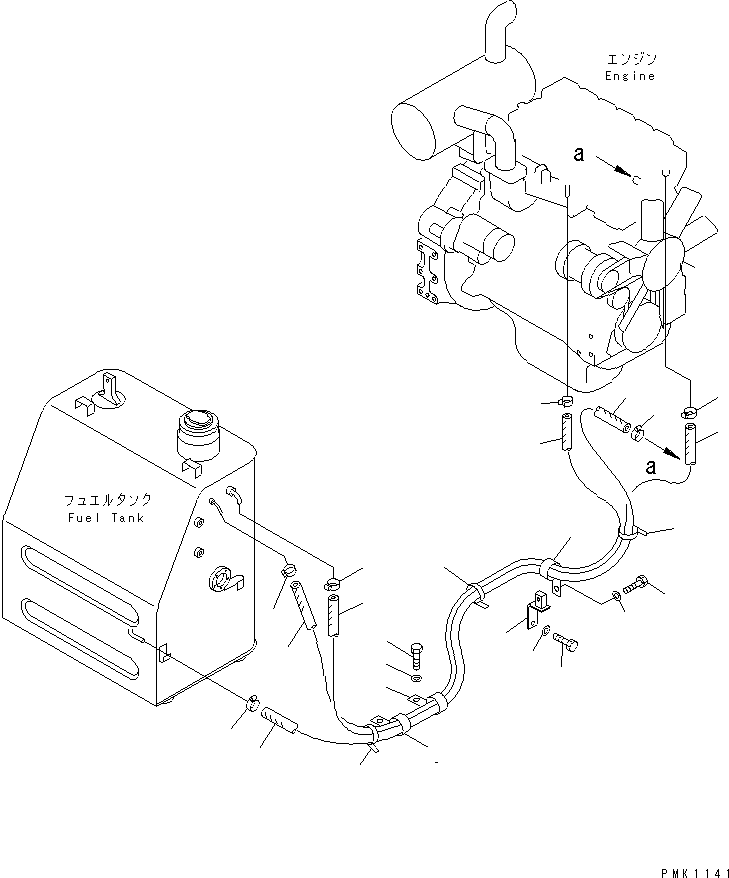 エンジン
Engine

a

a

フュエルタンク
Fuel Tank

PMK1141