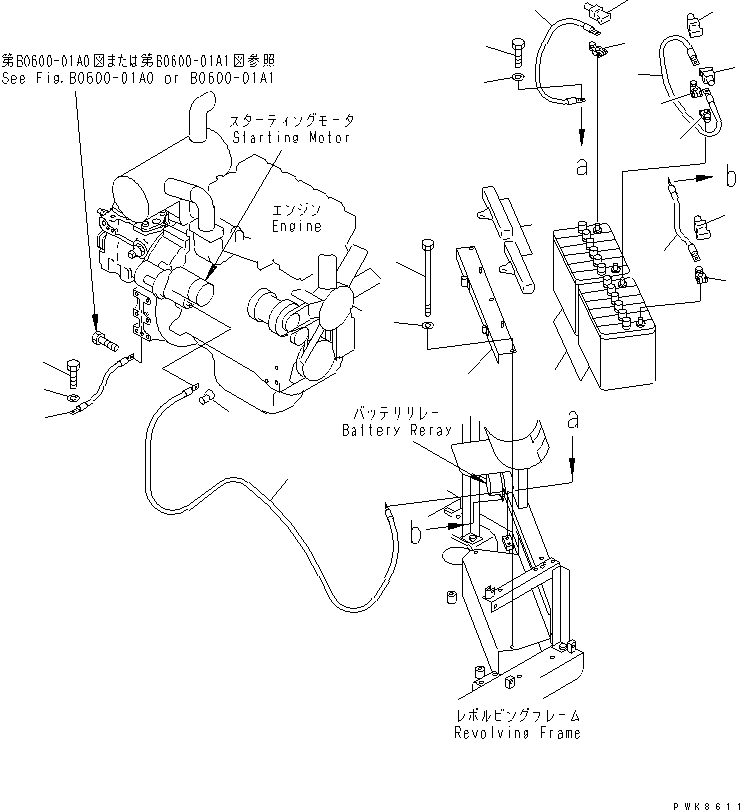 第B0600-01A0図または第B0600-01A1図参照
See Fig.B0600-01A0 or B0600-01A1

スターティングモータ
Starting Motor

エンジン
Engine

a

b

バッテリリレー
Battery Reray

a

b

レボルビングフレーム
Revolving Frame

PWK8611