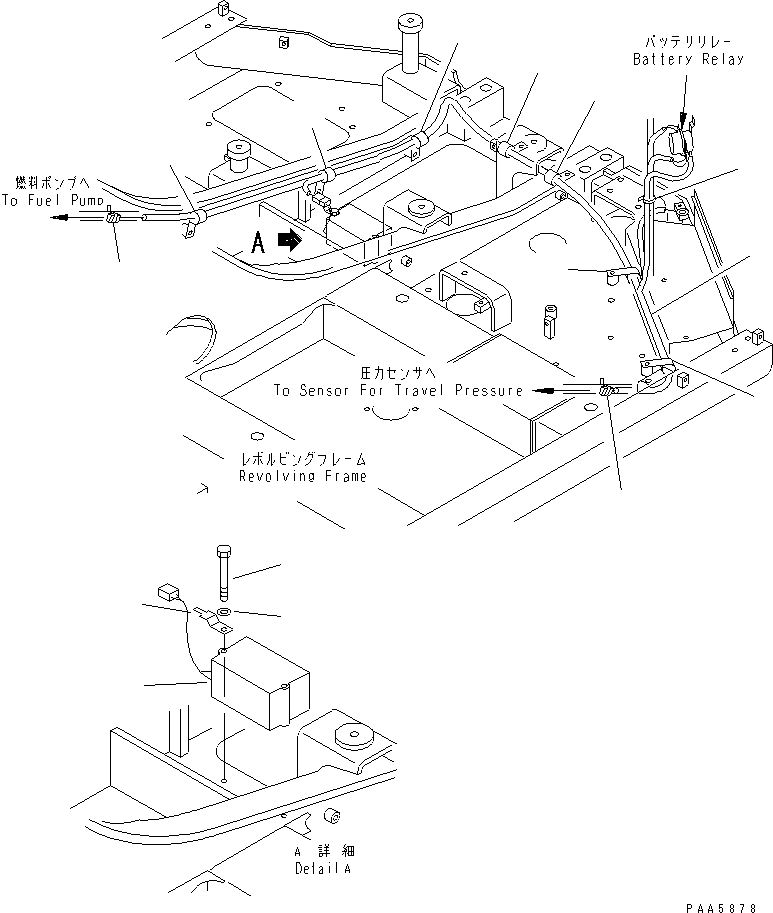 バッテリリレー
Battery Relay

燃料ポンプへ
To Fuel Pump

A

圧力センサへ
To Sensor For Travel Pressure

レボルビングフレーム
Revolving Frame

A 詳細
Detail A

PAA5878