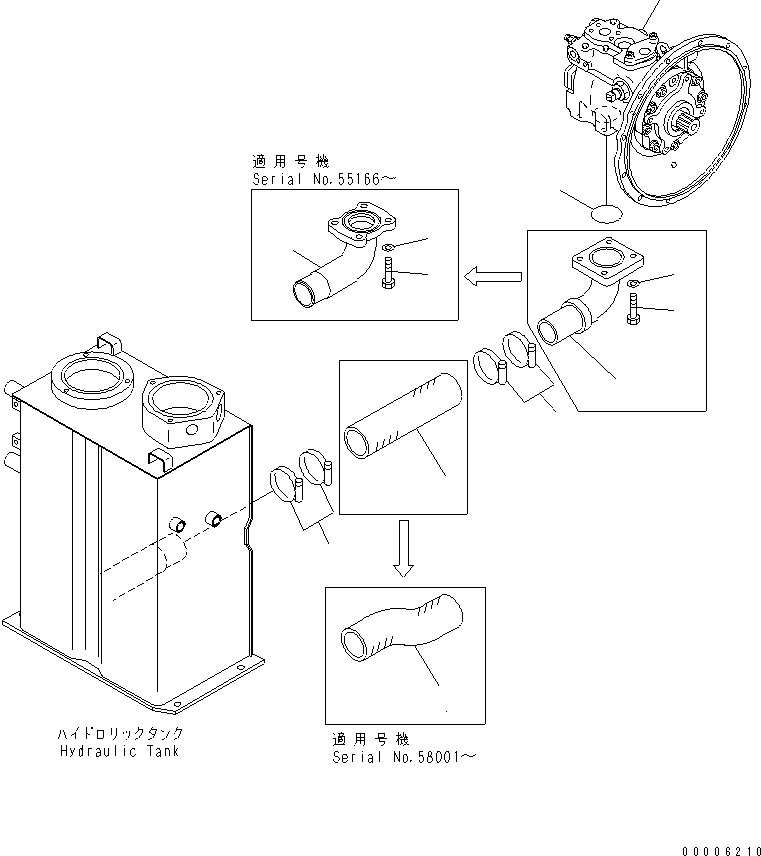 適用号機
Serial No.55166～

ハイドロリックタンク
Hydraulic Tank

適用号機
Serial No.58001～

00006210