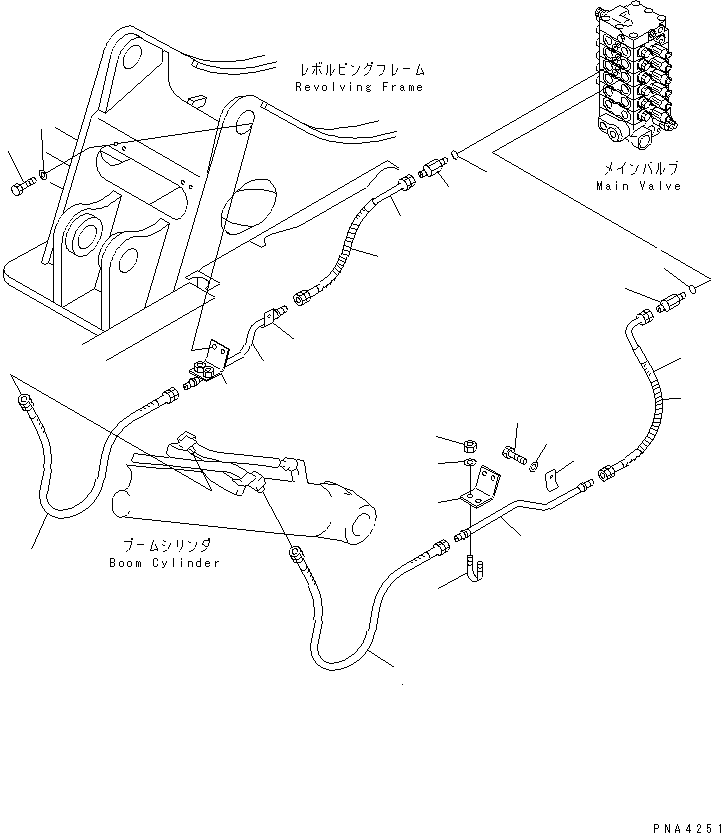 レボルビングフレーム
Revolving Frame

メインバルブ
Main Valve

ブームシリンダ
Boom Cylinder

PNA4251