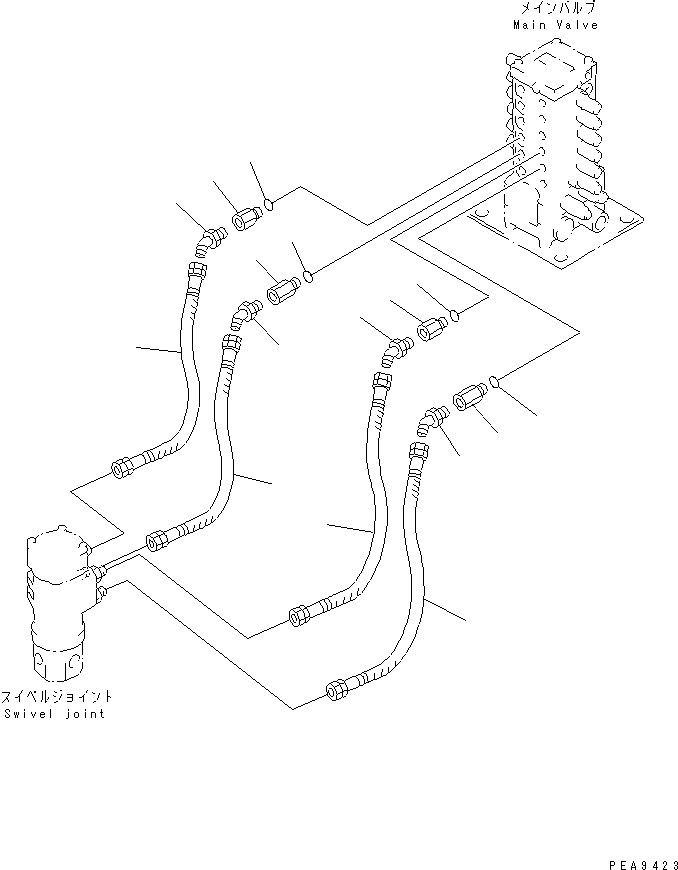 メインバルブ
Main Valve

スイベルジョイント
Swivel joint

PEA9423