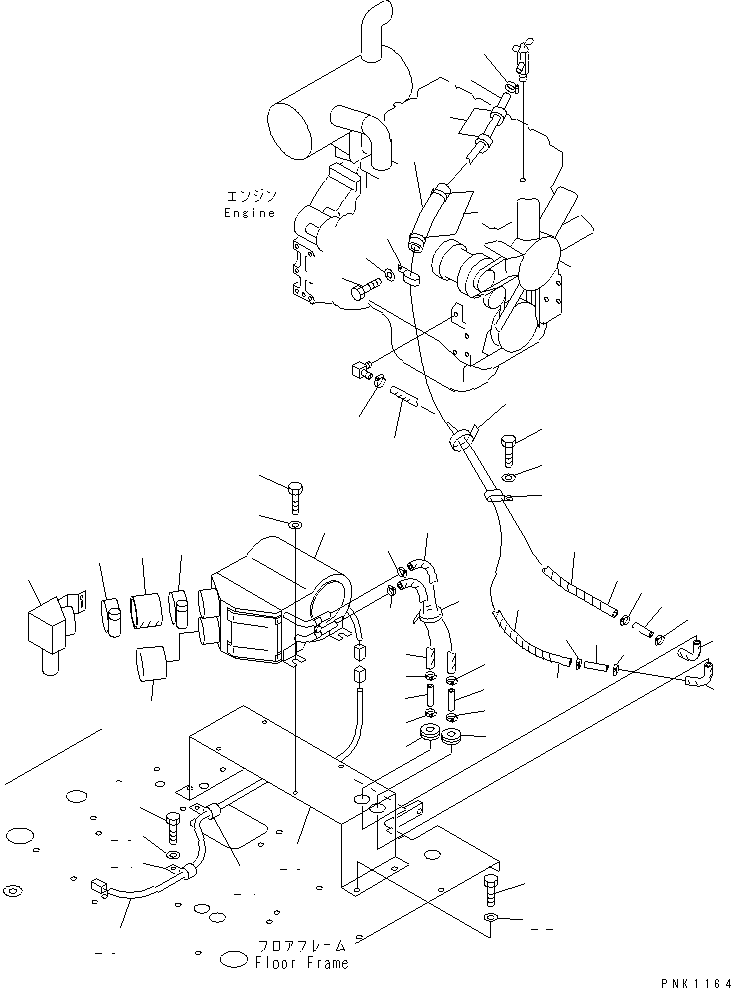 エンジン
Engine

フロアフレーム
Floor Frame

PNK1164