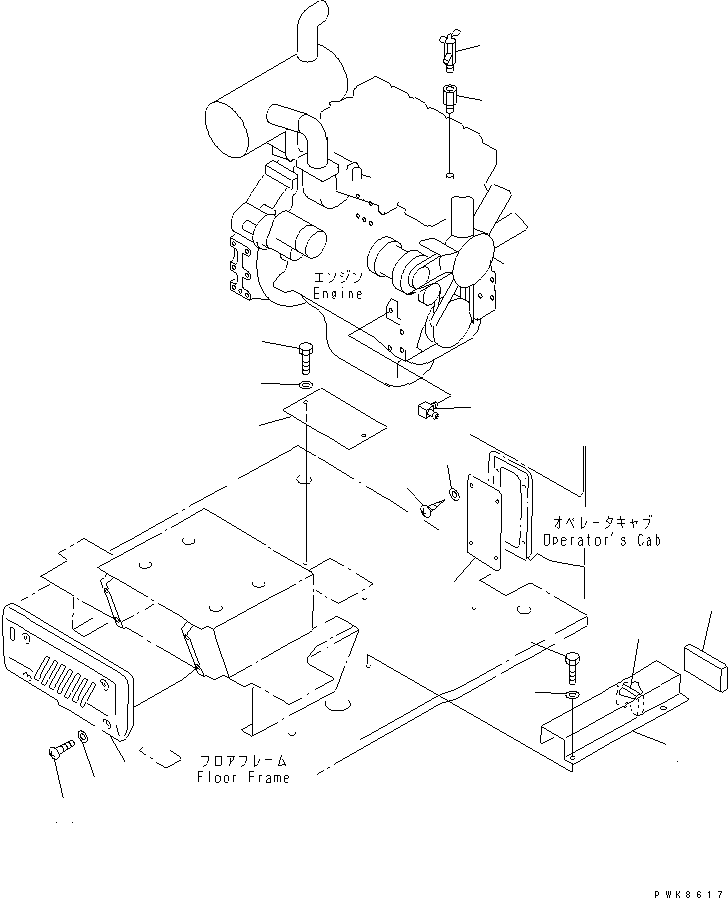 エンジン
Engine

オペレータキャブ
Operator's Cab

フロアフレーム
Floor Frame

PWK8617