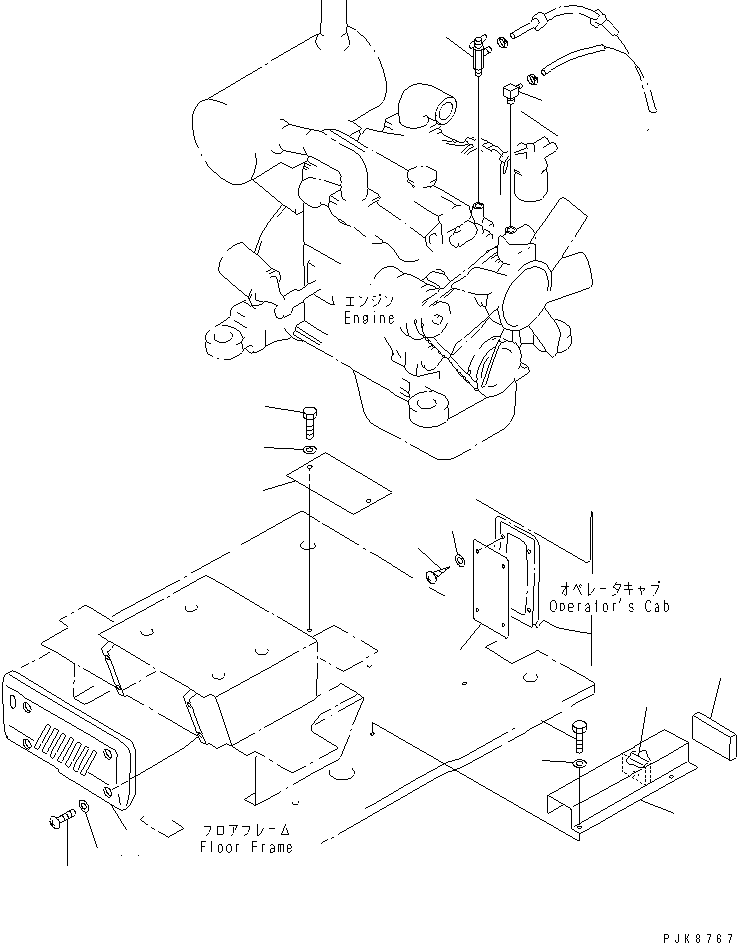 エンジン
Engine

オペレータキャブ
Operator's Cab

フロアフレーム
Floor Frame

PJK8767