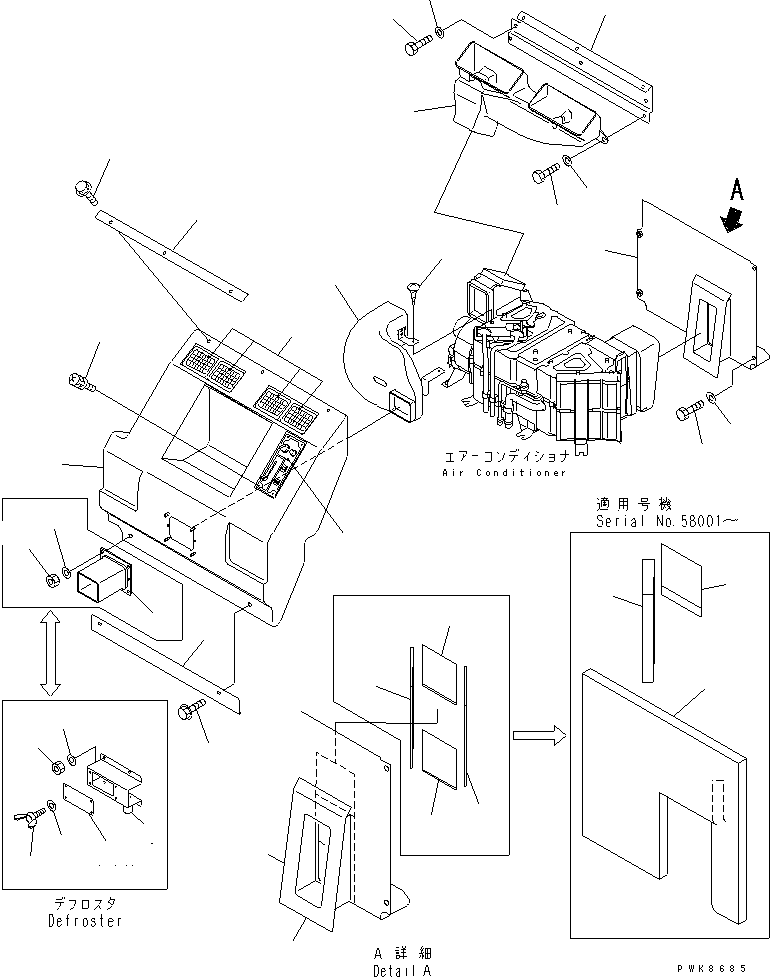 A

エアーコンディショナ
Air Conditioner

適用号機
Serial No.58001～

デフロスタ
Defroster

A 詳細
Detail A

PWK8685