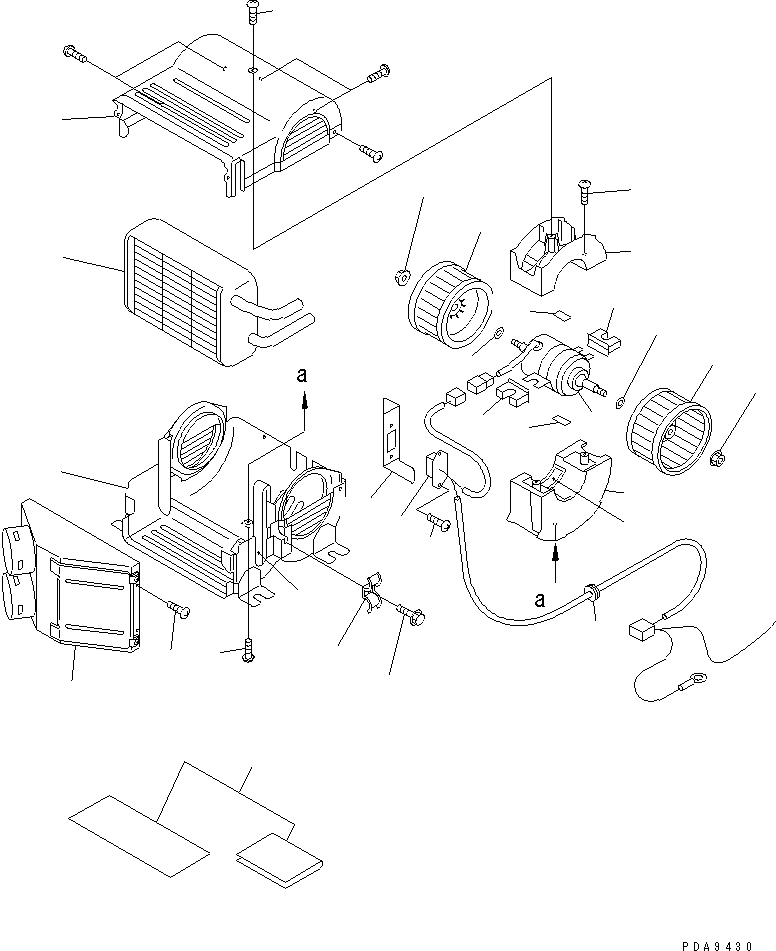 a

a

PDA9430