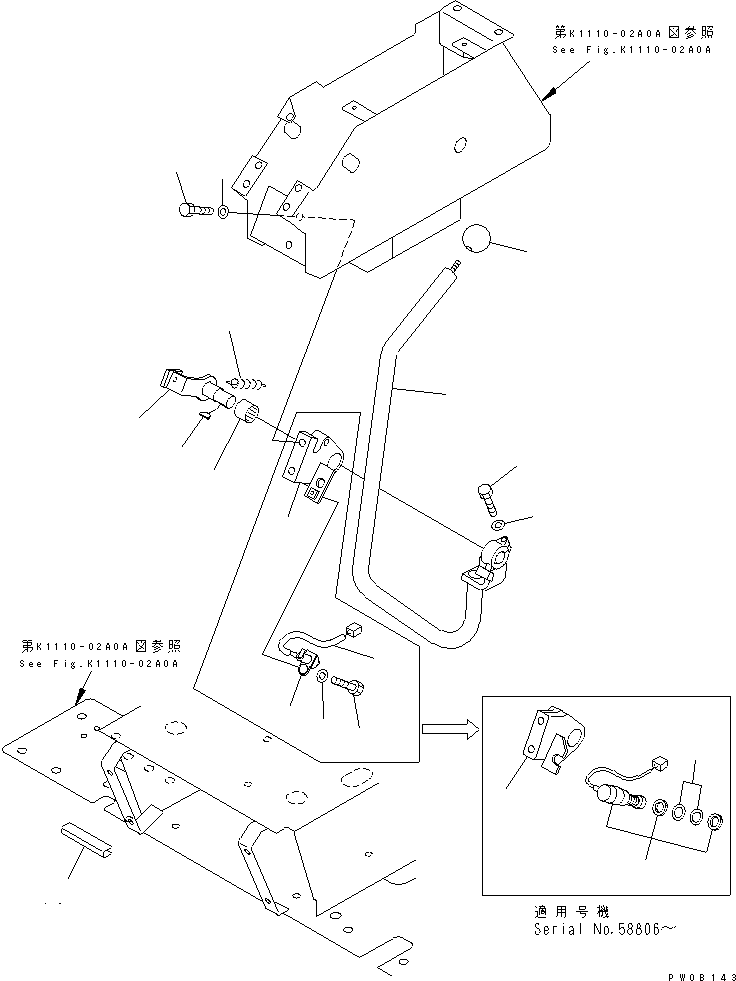 第K1110-02A0A図参照
See Fig.K1110-02A0A

第K1110-02A0A図参照
See Fig.K1110-02A0A

適用号機
Serial No.58806~

PW08143