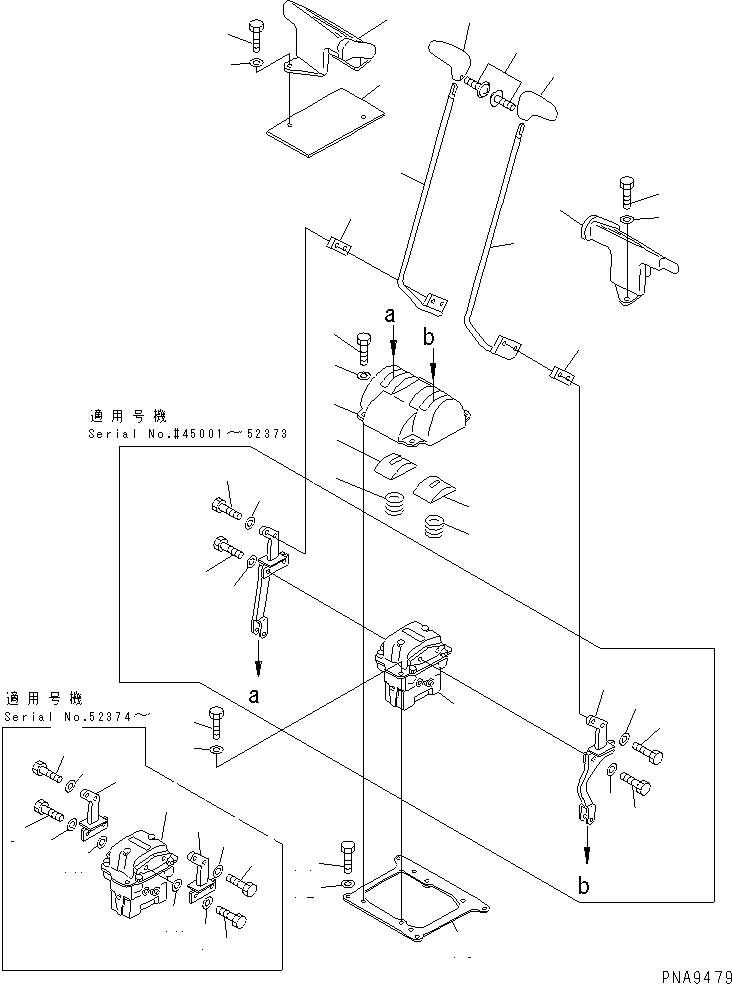 a

b

適用号機
Serial No.#45001～52373

a

適用号機
Serial No.52374～

b

PNA9479