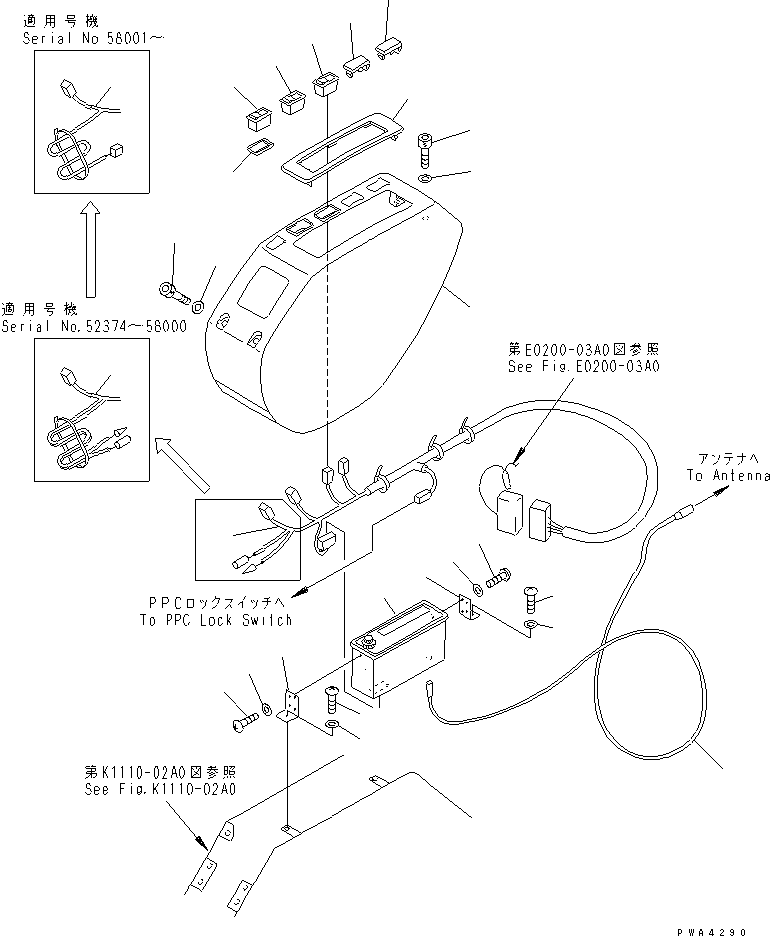 適用号機
Serial No 58001～

適用号機
Serial No.52374～58000

第E0200-03A0図参照
See Fig.E0200-03A0

アンテナへ
To Antenna

PPCロックスイッチへ
To PPC Lock Switch

第K1110-02A0図参照
See Fig.K1110-02A0

PWA4290