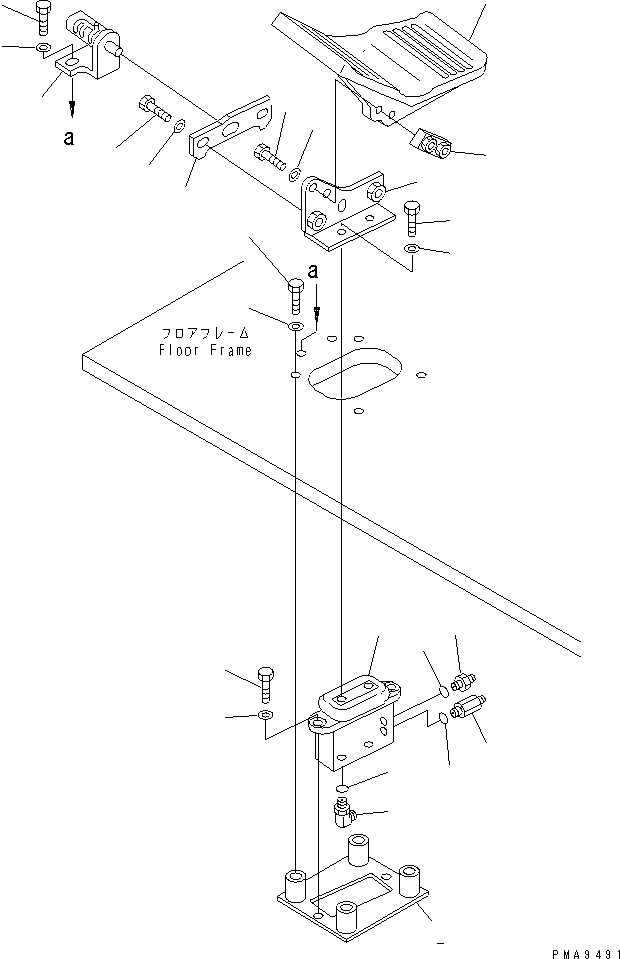 a

a

フロアフレーム
Floor Frame

PMA9491