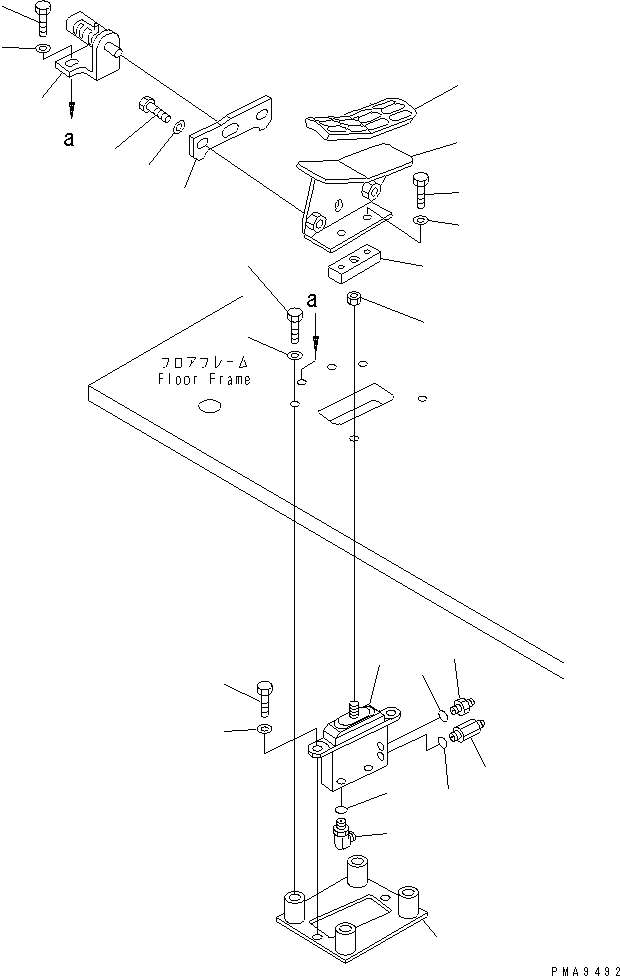 a

a

フロアフレーム
Floor Frame

PMA9492