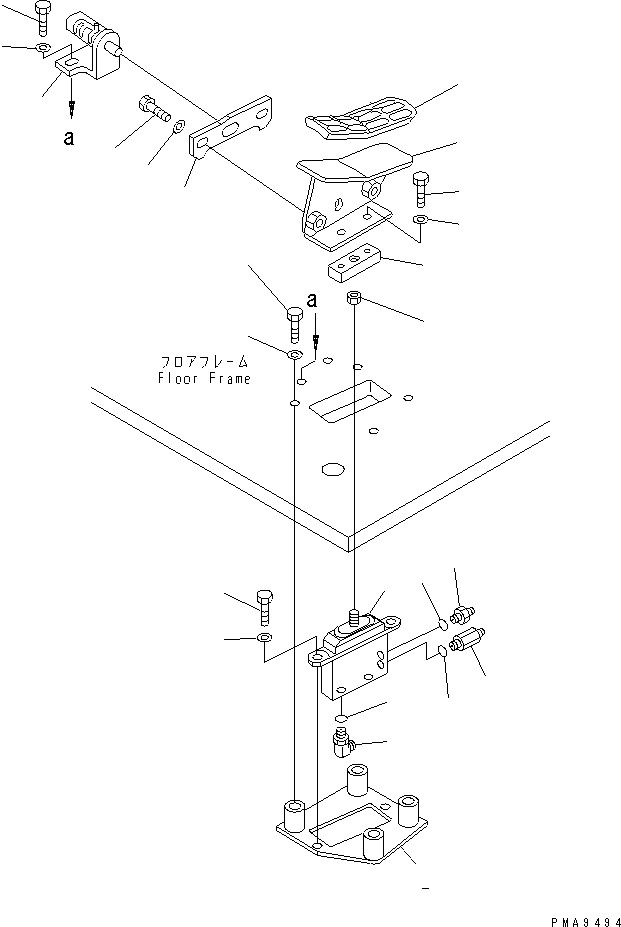 a

a

フロアフレーム
Floor Frame

PMA9494