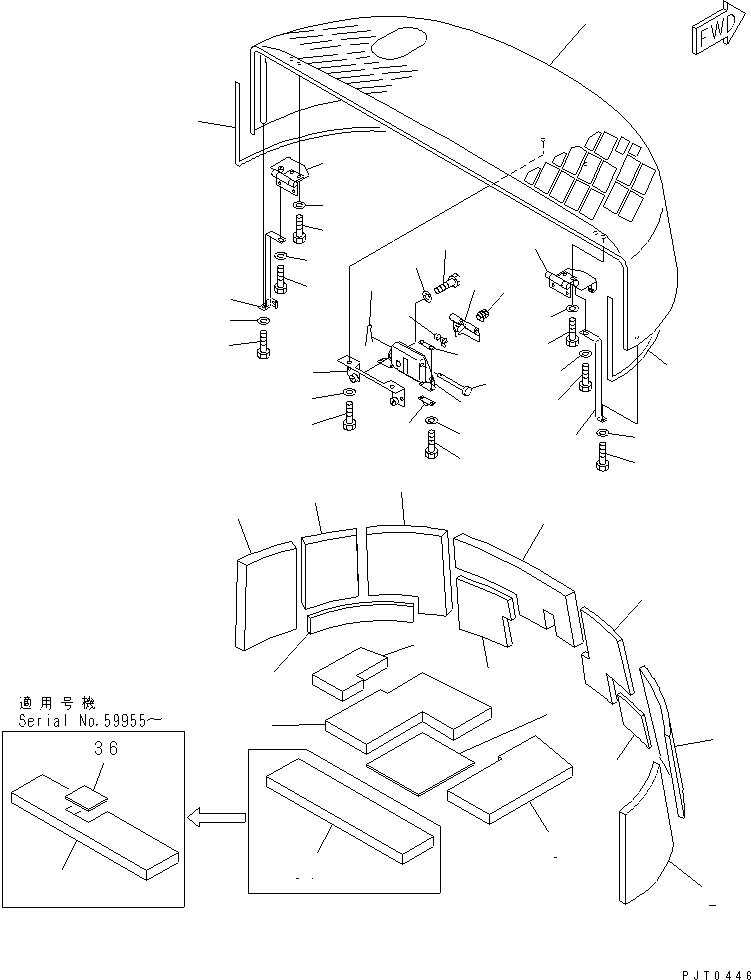 FWD

適用号機
Serial No.59955~

36

PJT0446