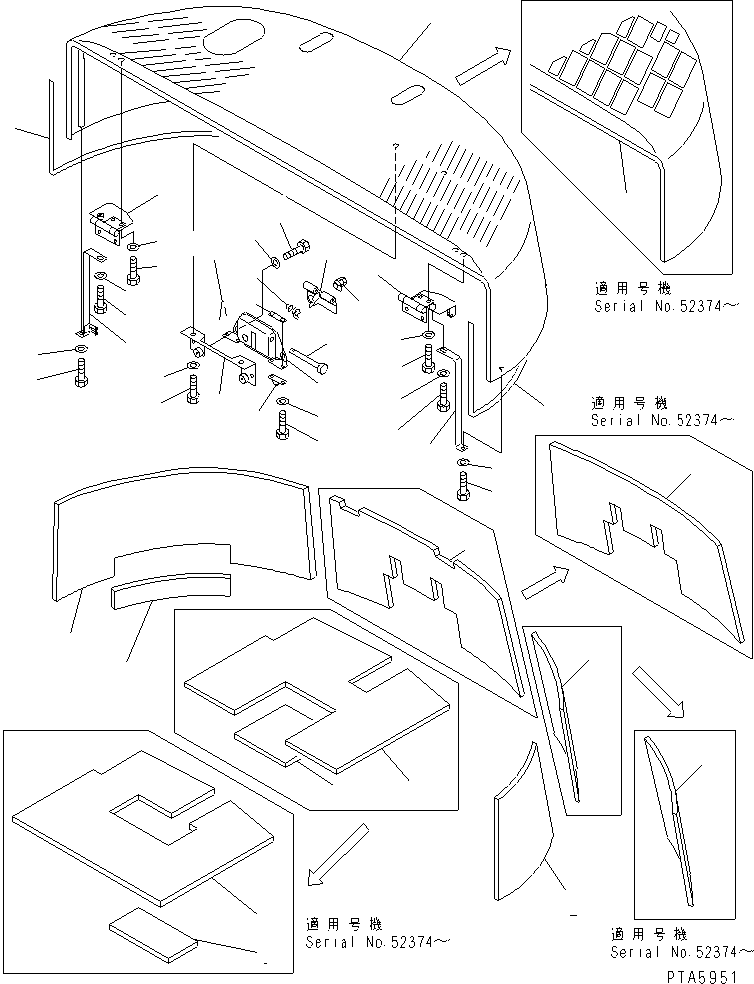 適用号機
Serial No.52374~

適用号機
Serial No.52374~

適用号機
Serial No.52374~

適用号機
Serial No.52374~

PTA5951