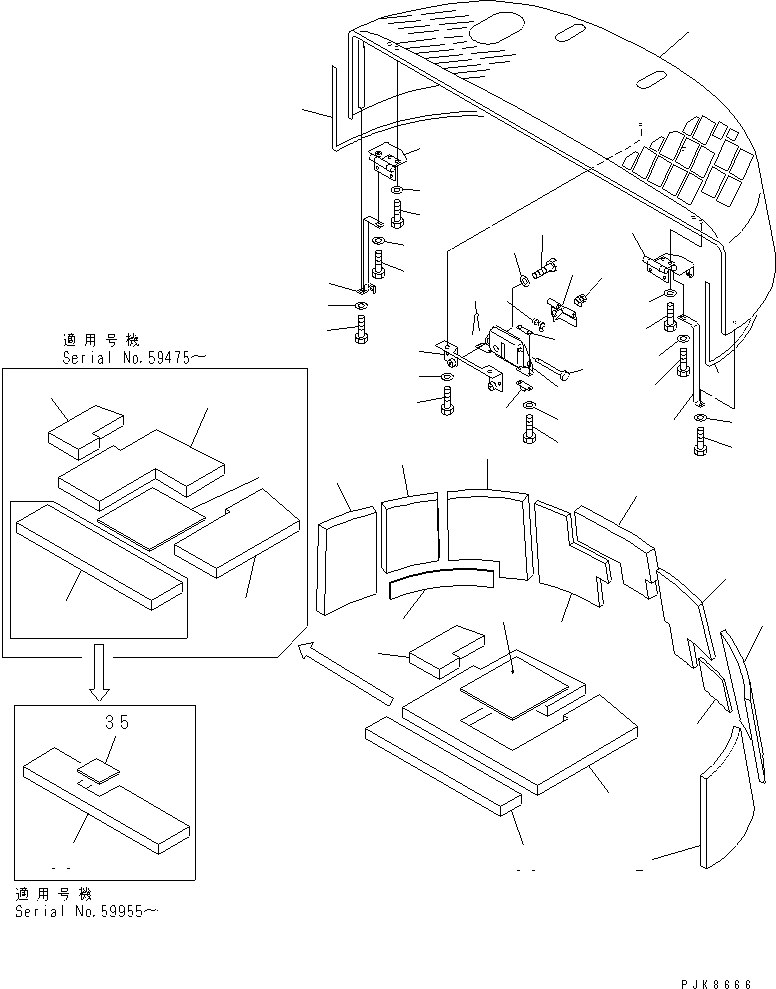 適用号機
Serial No.59475～

35

適用号機
Serial No.59955～

PJK8666