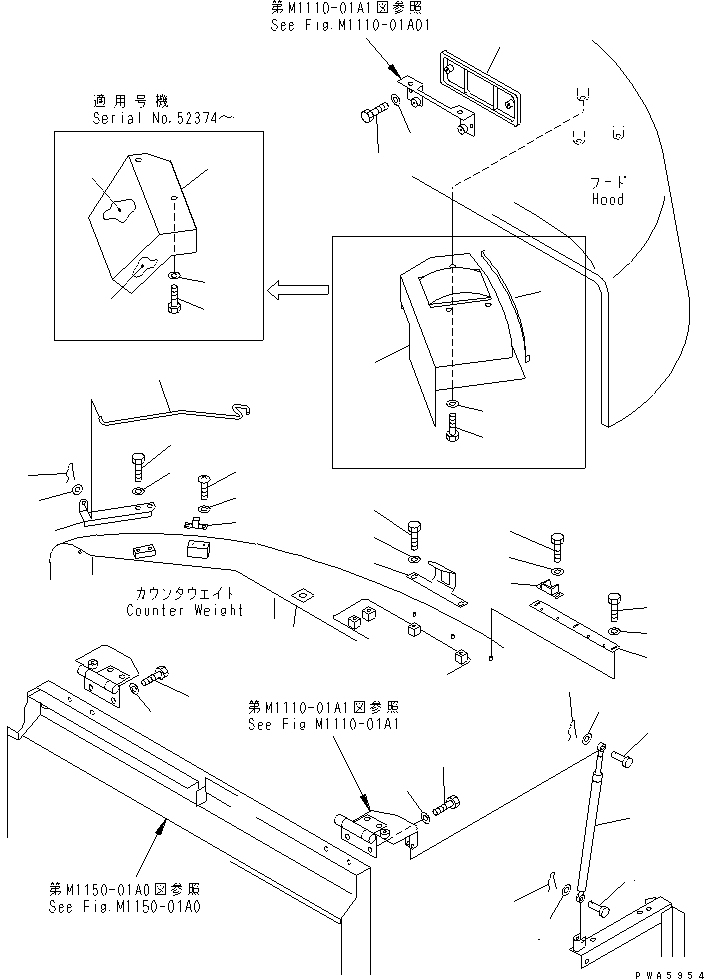 第M1110-01A1図参照
See Fig.M1110-01A01

適用号機
Serial No.52374～

フード
Hood

カウンタウエイト
Counter Weight

第M1110-01A1図参照
See Fig M1110-01A1

第M1150-01A0図参照
See Fig.M1150-01A0

PWA5954