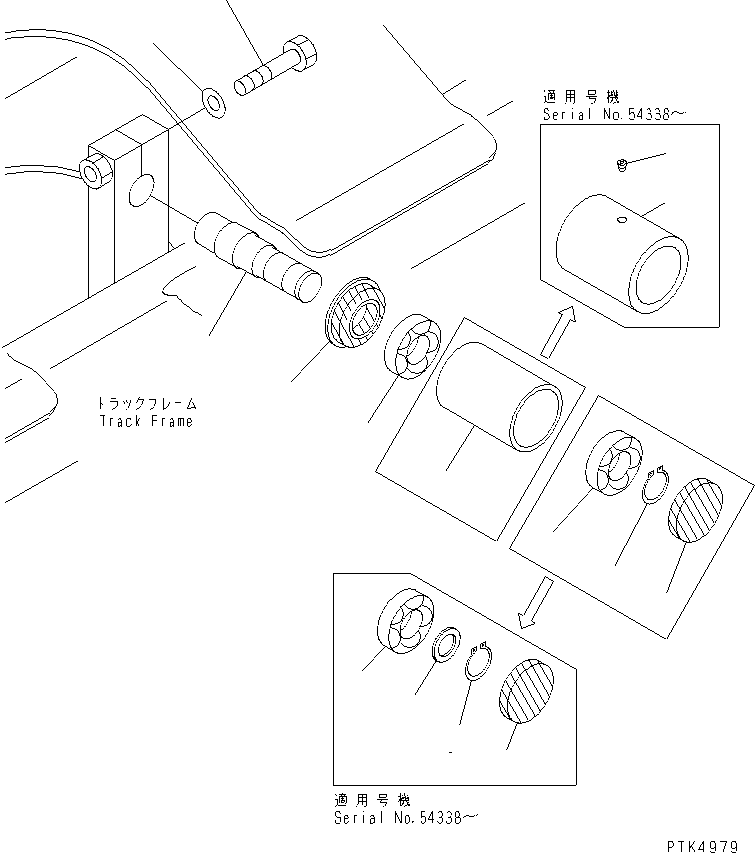 適用号機
Serial No.54338～

トラックフレーム
Track Frame

適用号機
Serial No.54338～

PTK4979