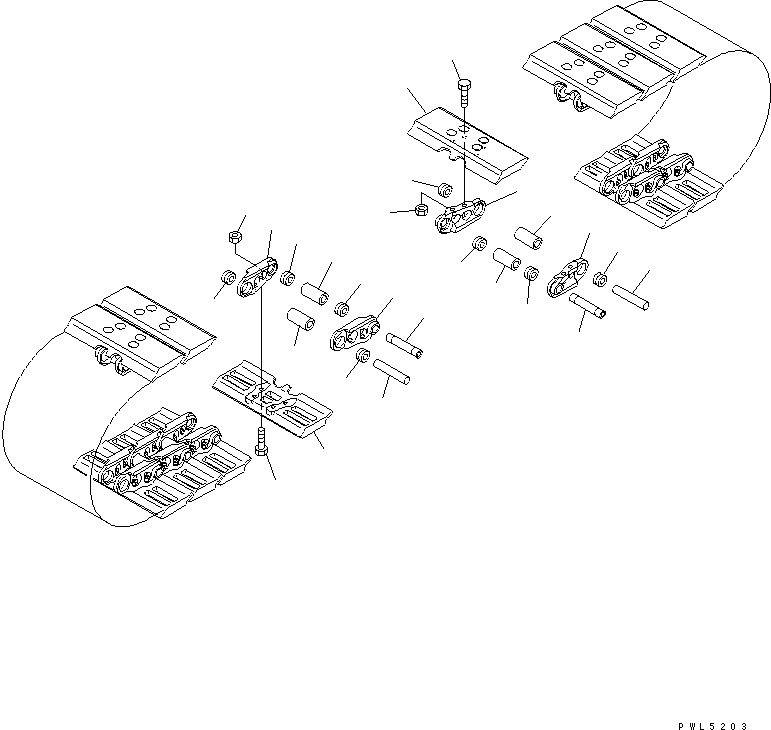 PWL5203