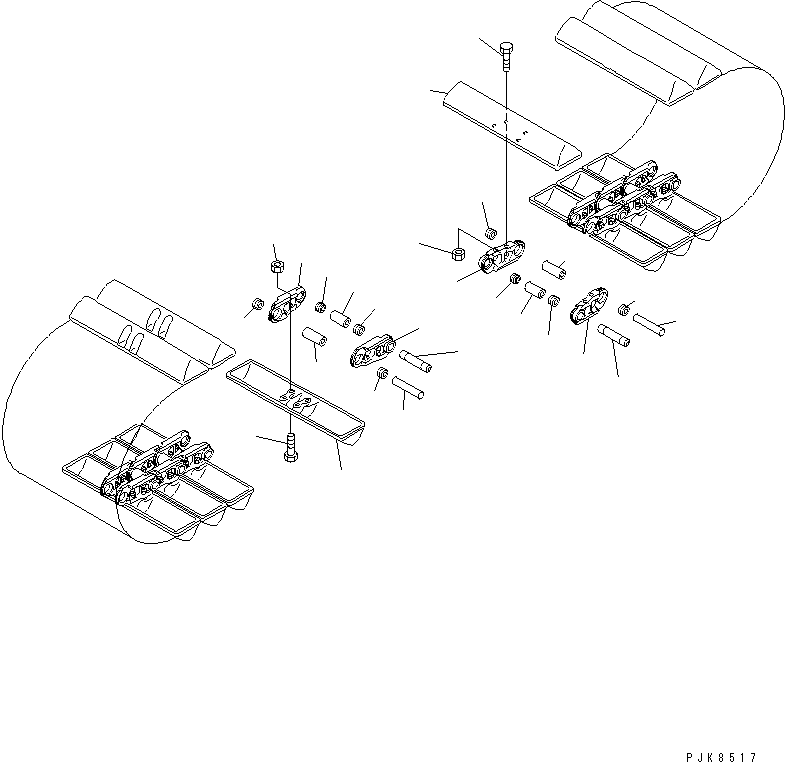 PJK8517