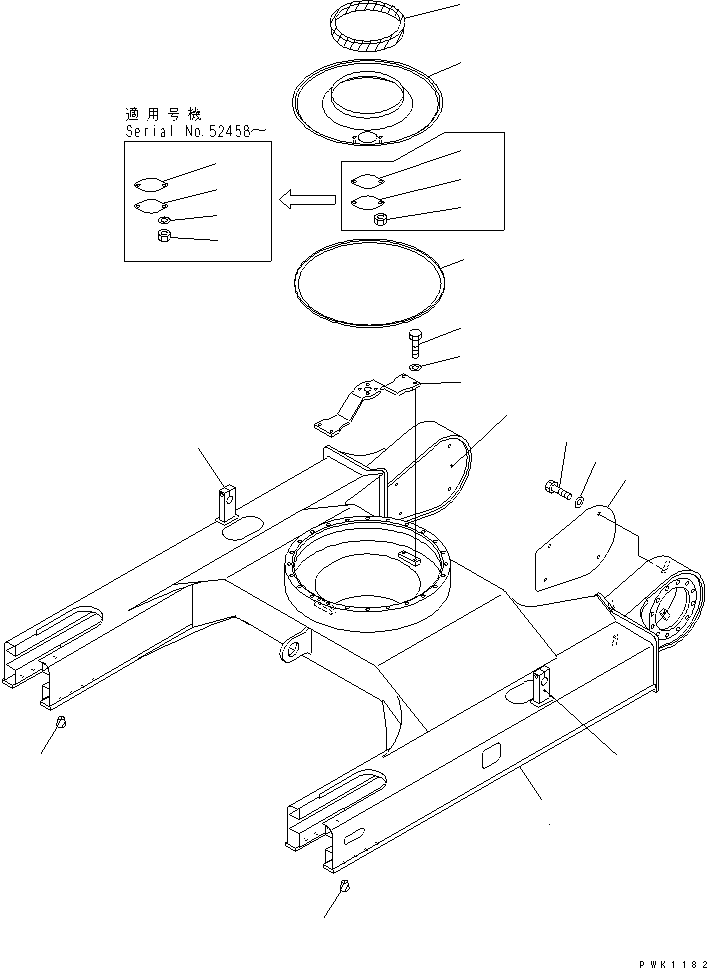 適用号機
Serial No.52458～

PWK1182