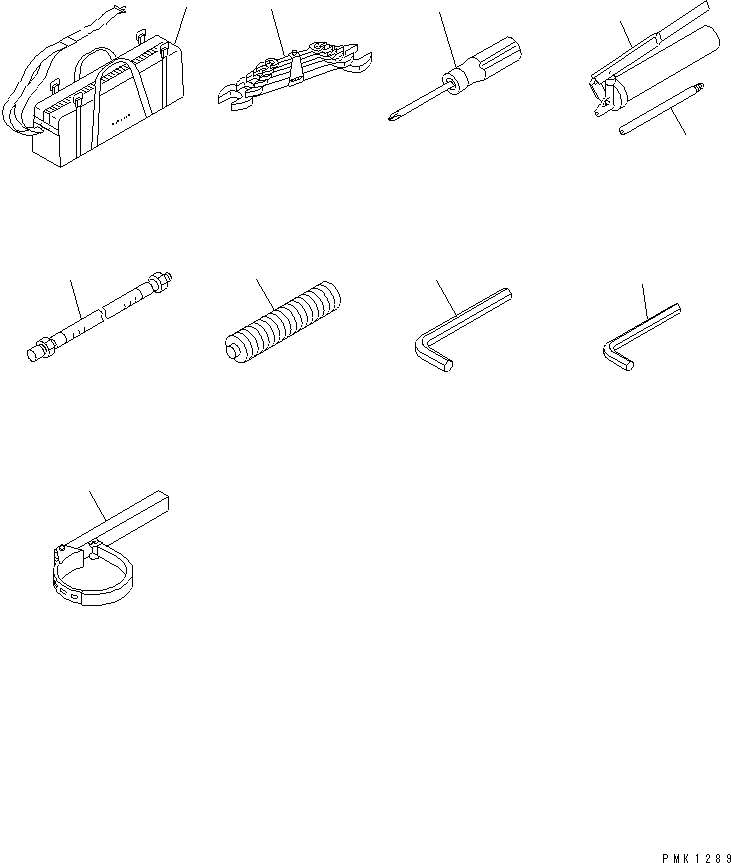 PMK1289