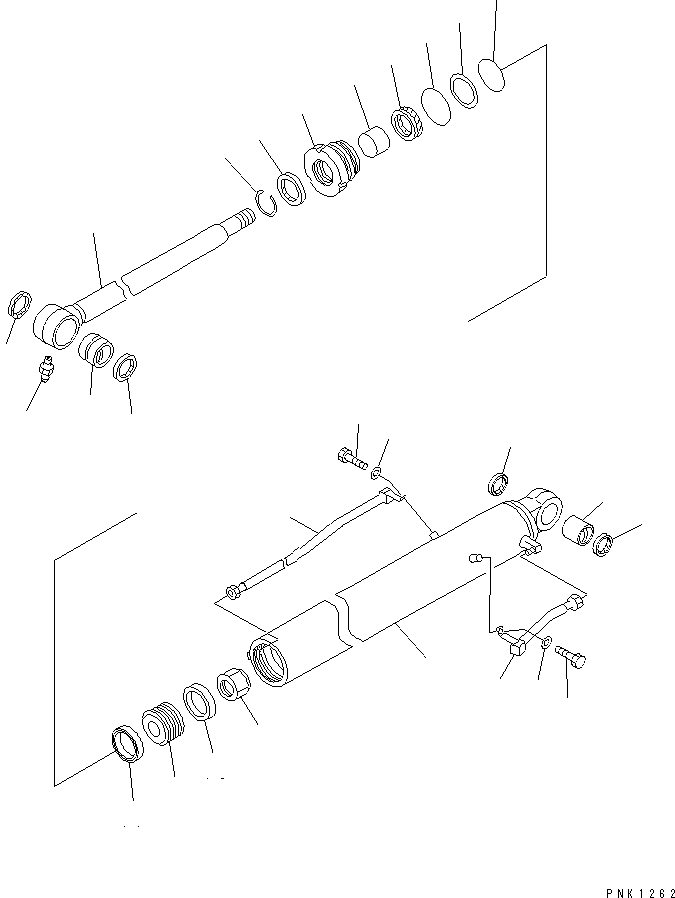 PNK1262