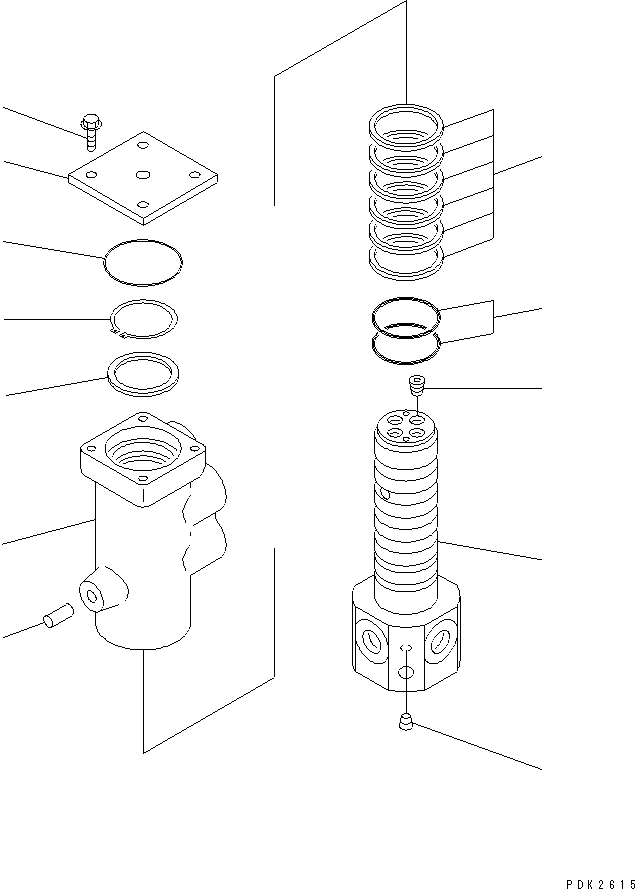 PDK2615