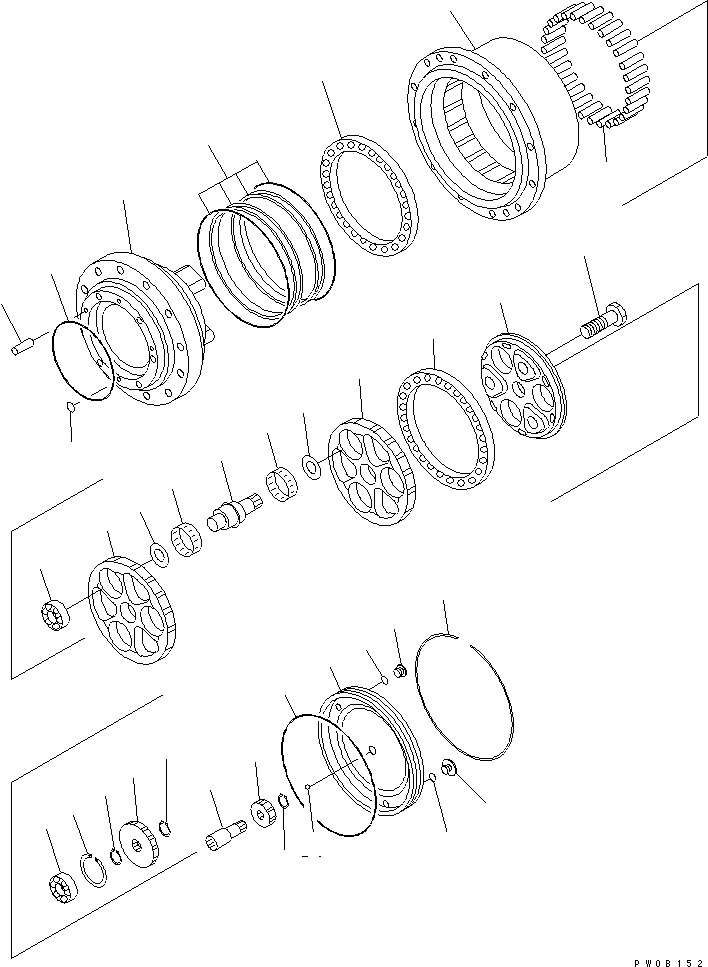 PW0B152